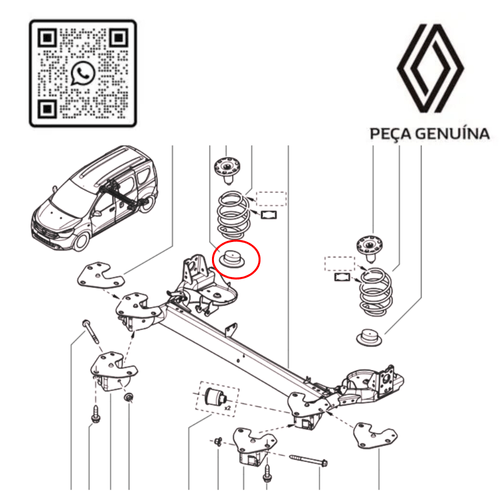 PEÇA GENUÍNA

x2